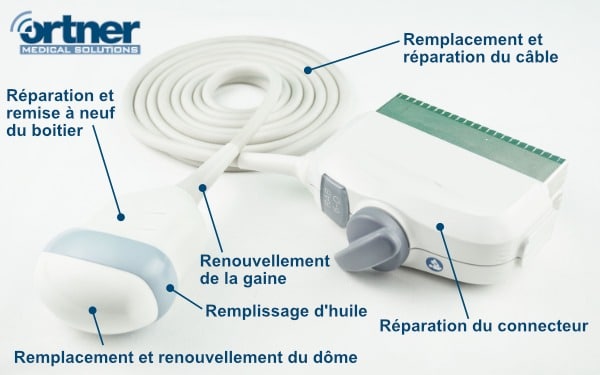 ortner
MEDICAL SOLUTIONS

Remplacement et réparation du câble

Réparation et remise à neuf du boitier

Renouvellement de la gaine

Remplissage d'huile

Réparation du connecteur

Remplacement et renouvellement du dôme