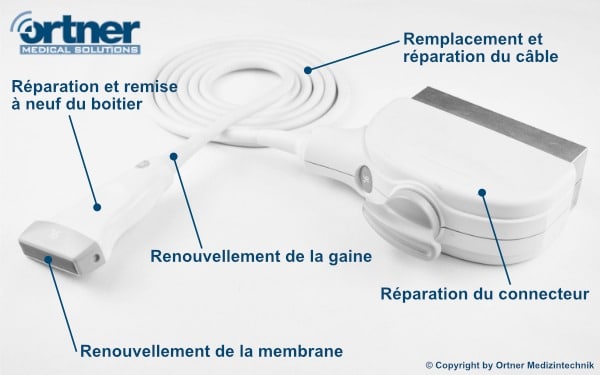 ortner
MEDICAL SOLUTIONS

Remplacement et réparation du câble

Réparation et remise à neuf du boitier

Renouvellement de la gaine

Réparation du connecteur

Renouvellement de la membrane

© Copyright by Ortner Medizintechnik